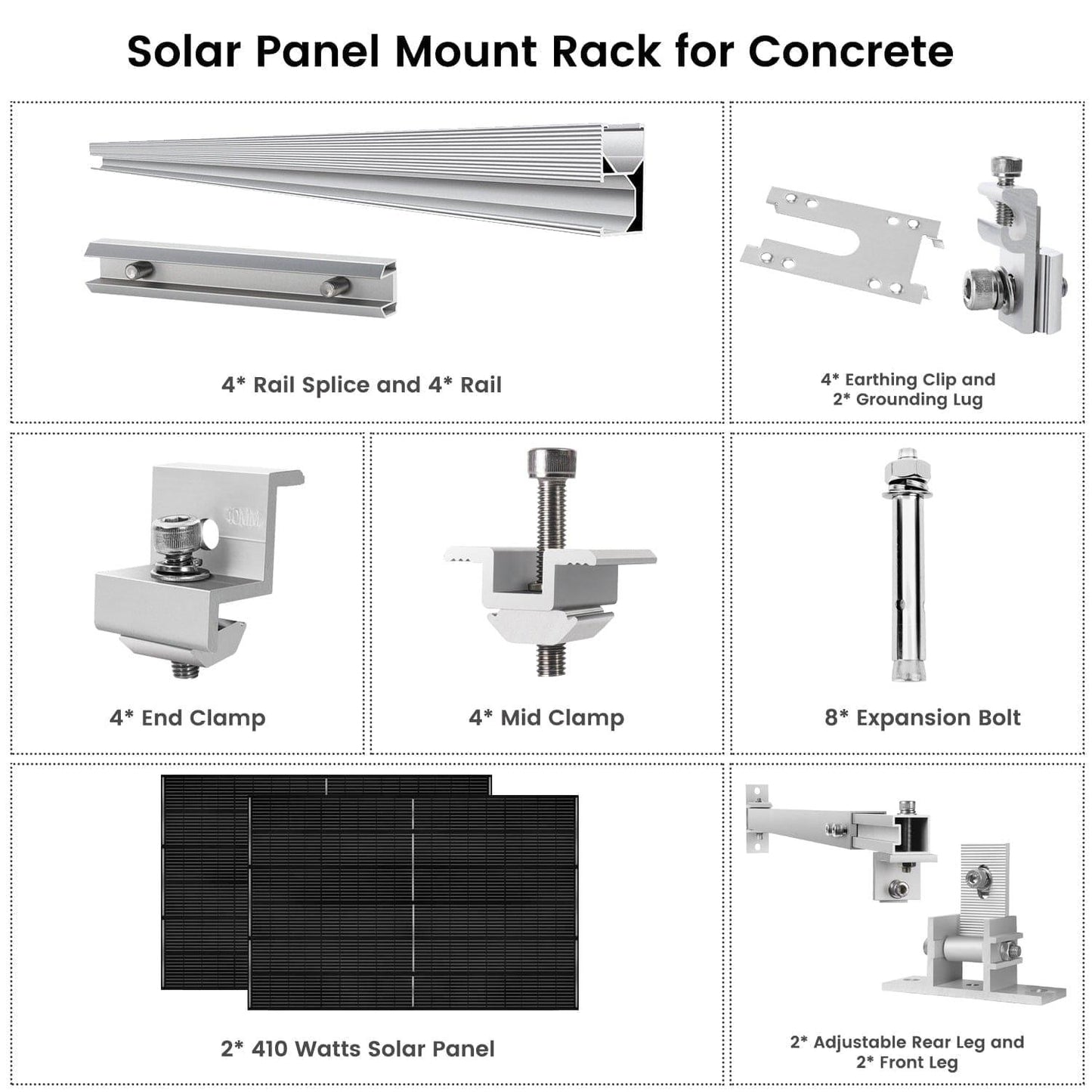 Solar Panel Mount Rack for Concrete

4* Rail Splice and 4* Rail

4* Earthing Clip and 2* Grounding Lug

40MM

4* End Clamp

4* Mid Clamp

8* Expansion Bolt

2* 410 Watts Solar Panel

2* Adjustable Rear Leg and 2* Front Leg