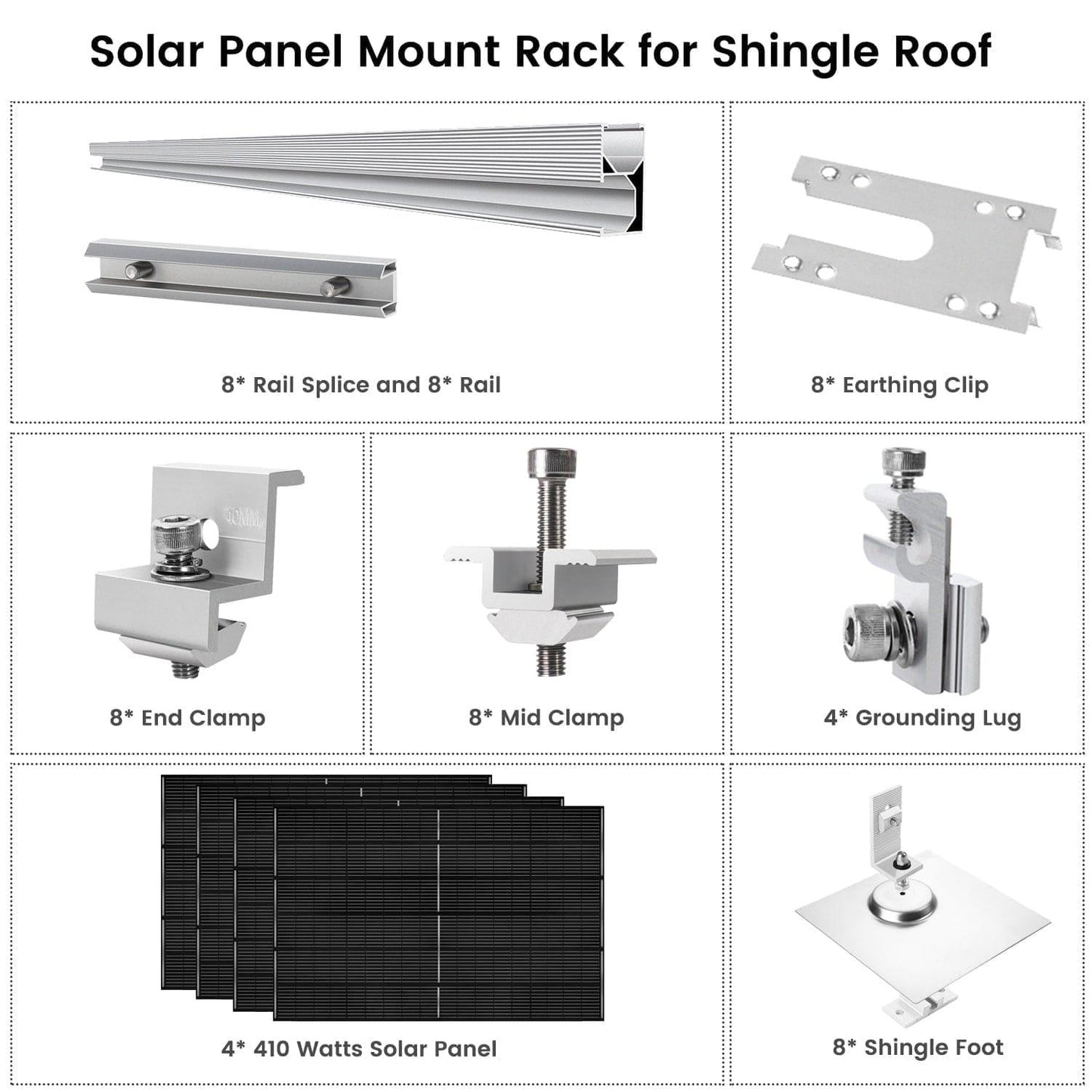 Solar Panel Mount Rack for Shingle Roof

8* Rail Splice and 8* Rail

8* Earthing Clip

40MM

8* End Clamp

8* Mid Clamp

4* Grounding Lug

4* 410 Watts Solar Panel

8* Shingle Foot