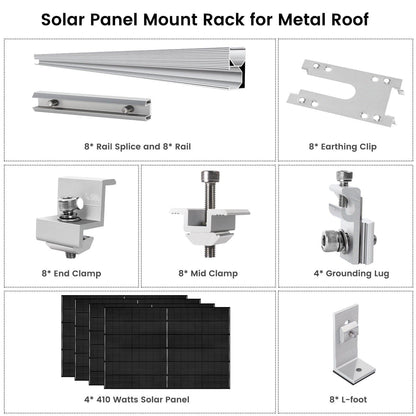 Solar Panel Mount Rack for Metal Roof

8* Rail Splice and 8* Rail

8* Earthing Clip

8* End Clamp

8* Mid Clamp

4* Grounding Lug

4* 410 Watts Solar Panel

8* L-foot