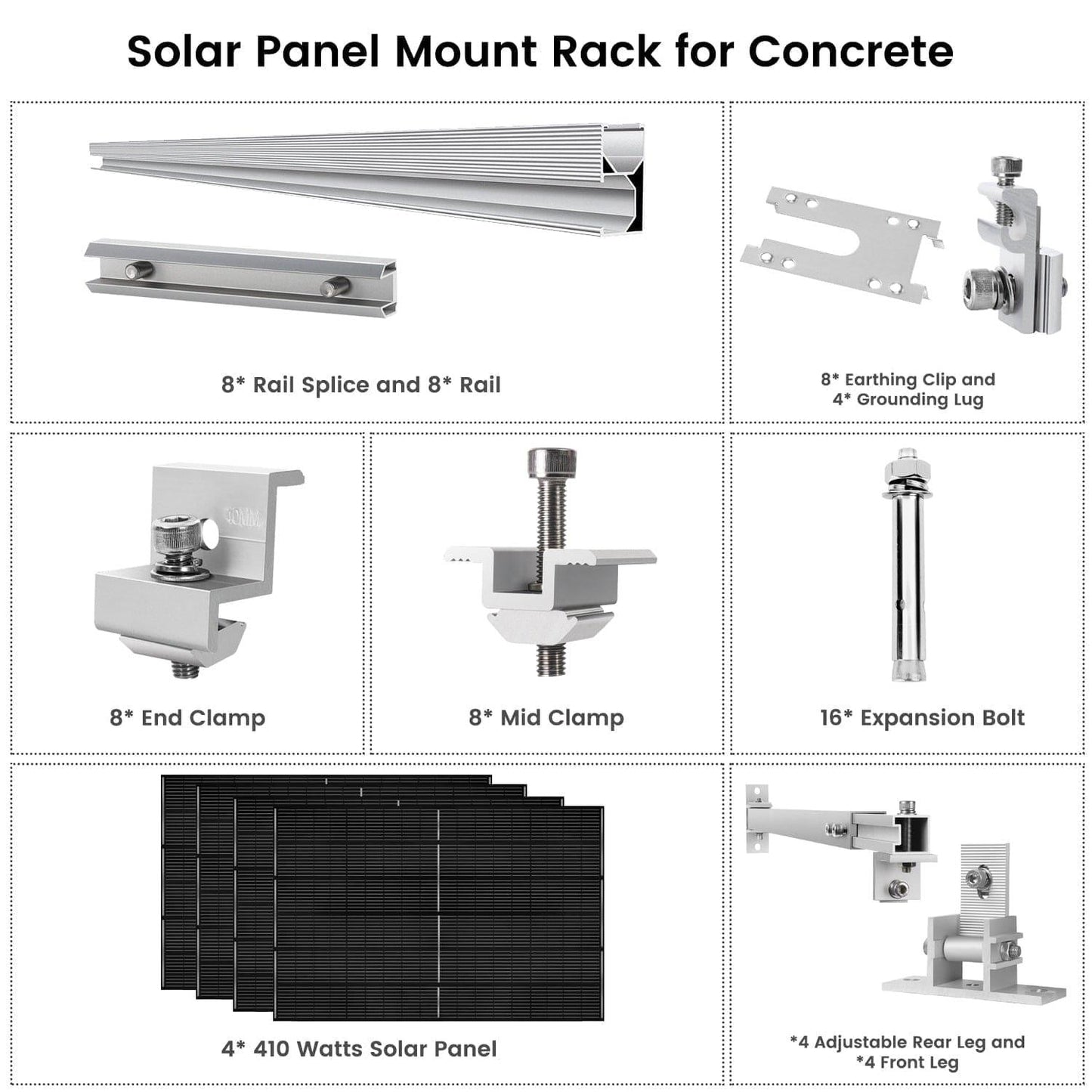 Solar Panel Mount Rack for Concrete

8* Rail Splice and 8* Rail

8* Earthing Clip and 4* Grounding Lug

40MM

8* End Clamp

8* Mid Clamp

16* Expansion Bolt

4* 410 Watts Solar Panel

*4 Adjustable Rear Leg and *4 Front Leg