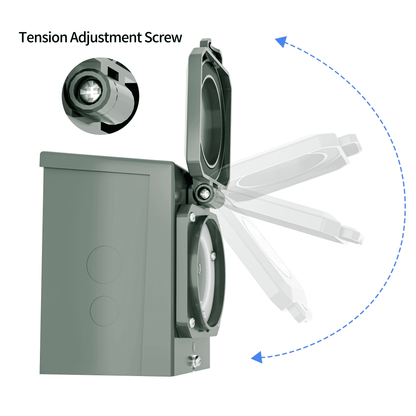 Tension Adjustment Screw